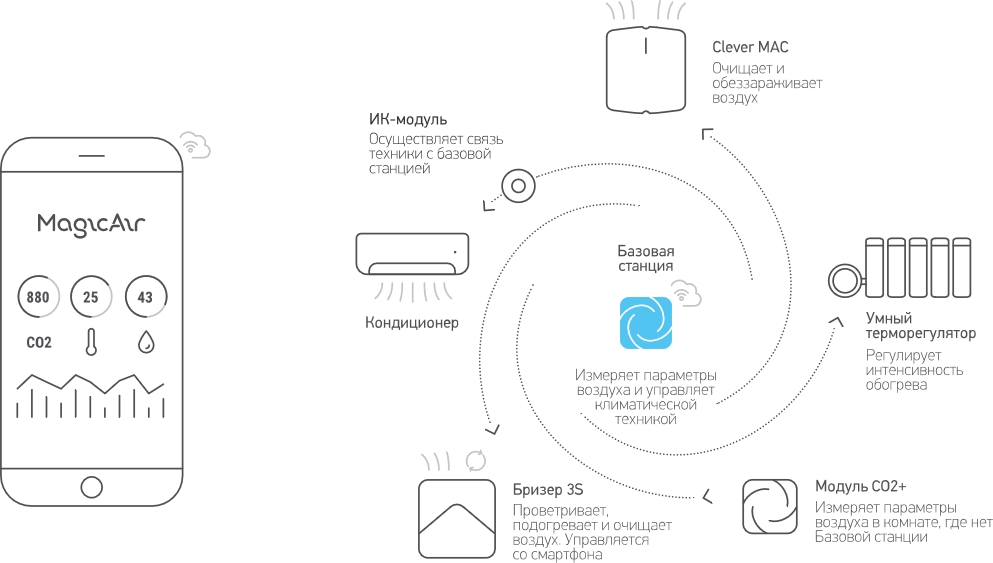 MagicAir

880
25
43
CO2

Clever MAC
Очищает и обеззараживает воздух

ИК-модуль
Осуществляет связь техники с базовой станцией

Кондиционер

Базовая станция

Измеряет параметры воздуха и управляет климатической техникой

Умный терморегулятор
Регулирует интенсивность обогрева

Бризер 3S
Проветривает, подогревает и очищает воздух. Управляется со смартфона

Модуль CO2+
Измеряет параметры воздуха в комнате, где нет Базовой станции